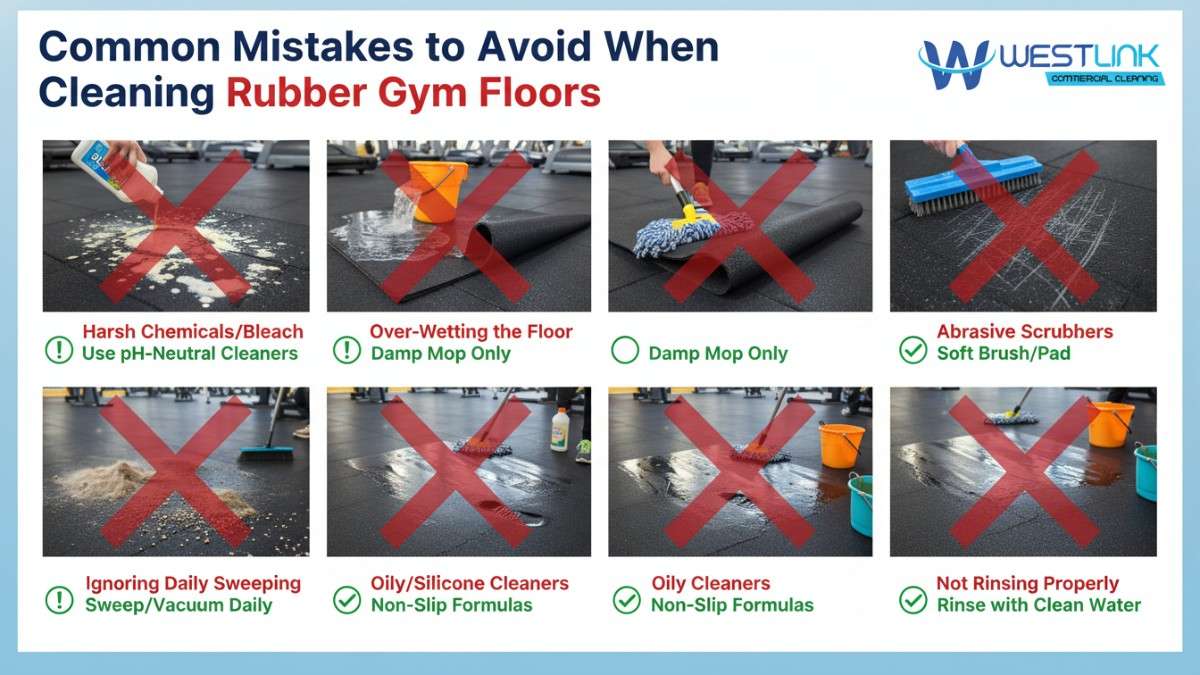 Common Mistakes to Avoid When Cleaning Rubber Gym Floors

WESTLINK
COMMERCIAL CLEANING

Harsh Chemicals/Bleach
Use pH-Neutral Cleaners

Over-Wetting the Floor
Damp Mop Only

Damp Mop Only

Abrasive Scrubbers
Soft Brush/Pad

Ignoring Daily Sweeping
Sweep/Vacuum Daily

Oily/Silicone Cleaners
Non-Slip Formulas

Oily Cleaners
Non-Slip Formulas

Not Rinsing Properly
Rinse with Clean Water